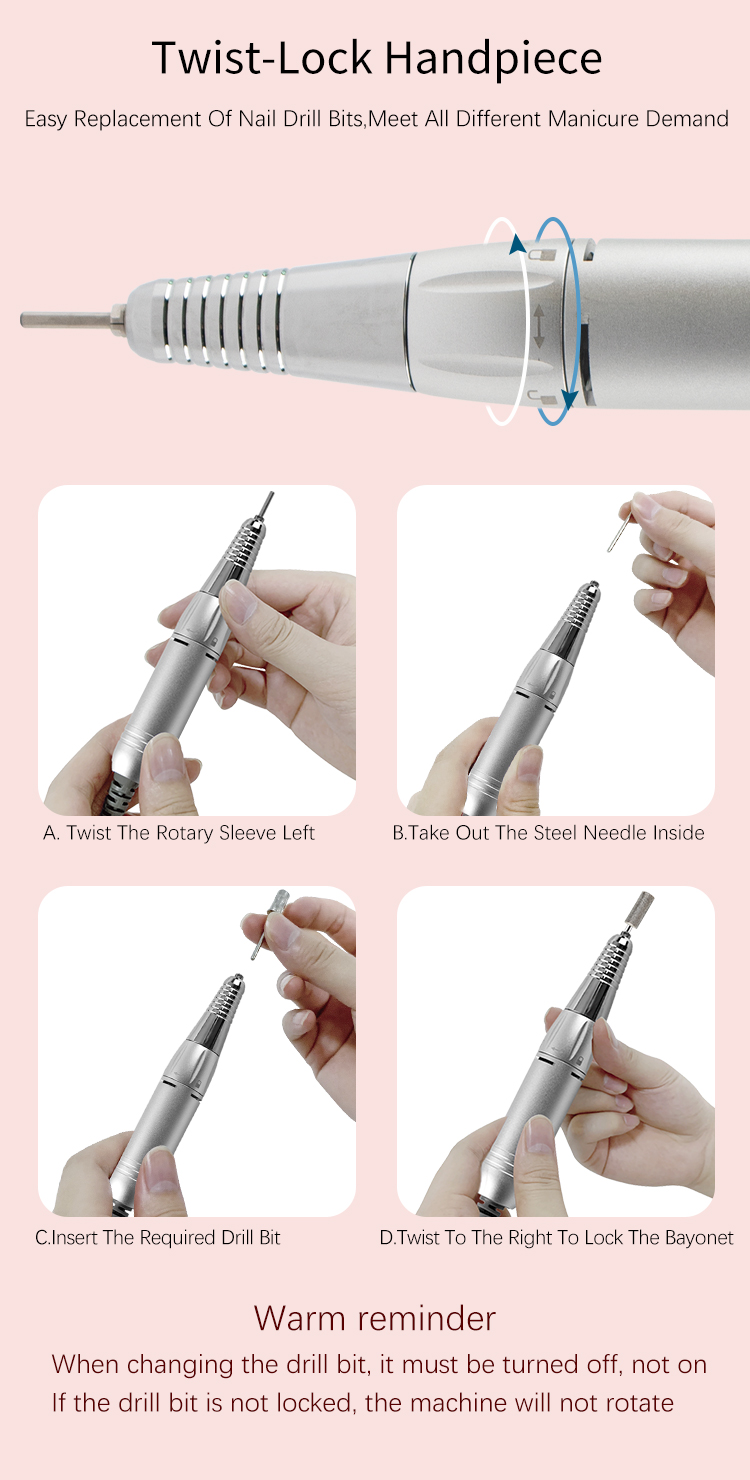 Twist-Lock Handpiece

Easy Replacement Of Nail Drill Bits,Meet All Different Manicure Demand

A. Twist The Rotary Sleeve Left

B.Take Out The Steel Needle Inside

C.Insert The Required Drill Bit

D.Twist To The Right To Lock The Bayonet

Warm reminder

When changing the drill bit, it must be turned off, not on
If the drill bit is not locked, the machine will not rotate