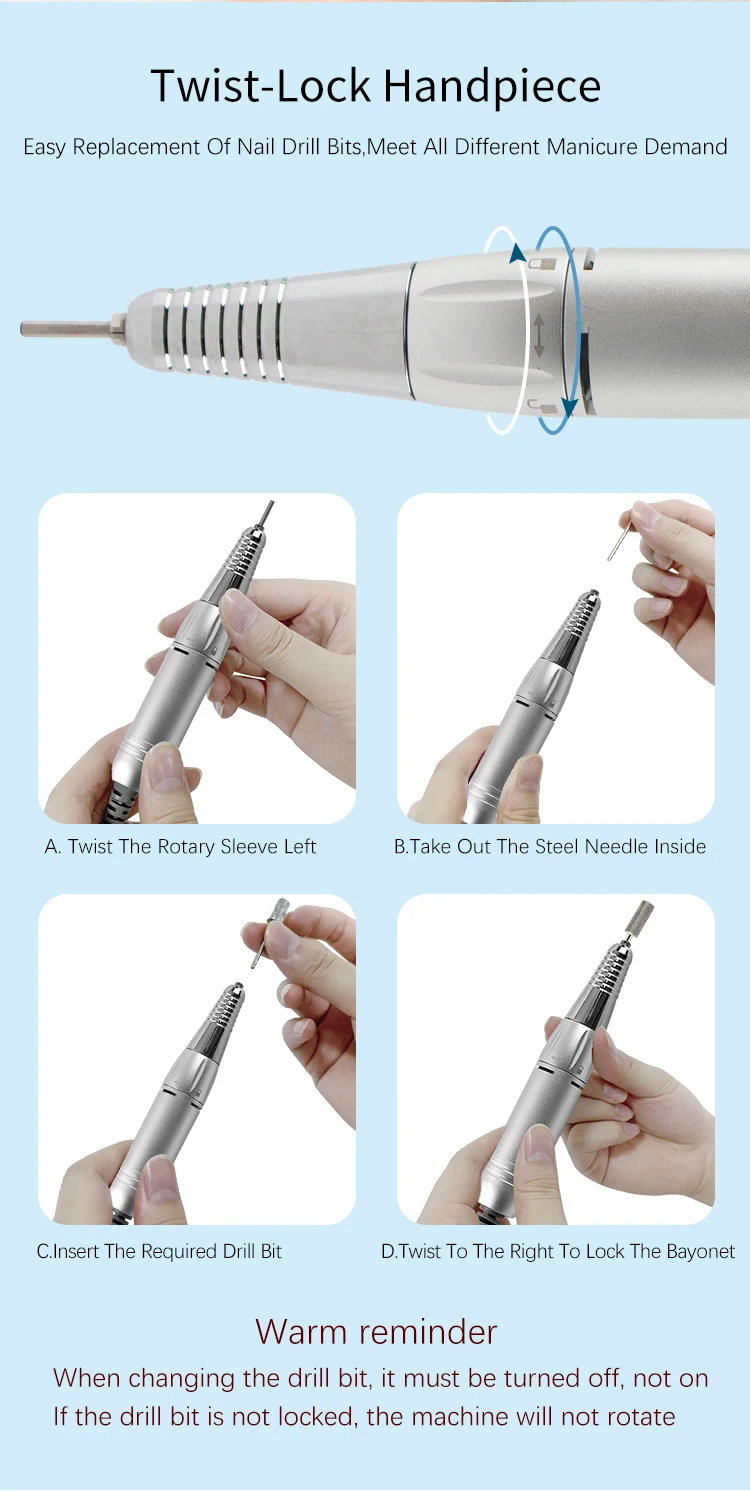 Twist-Lock Handpiece

Easy Replacement Of Nail Drill Bits,Meet All Different Manicure Demand

A. Twist The Rotary Sleeve Left

B.Take Out The Steel Needle Inside

C.Insert The Required Drill Bit

D.Twist To The Right To Lock The Bayonet

Warm reminder

When changing the drill bit, it must be turned off, not on
If the drill bit is not locked, the machine will not rotate