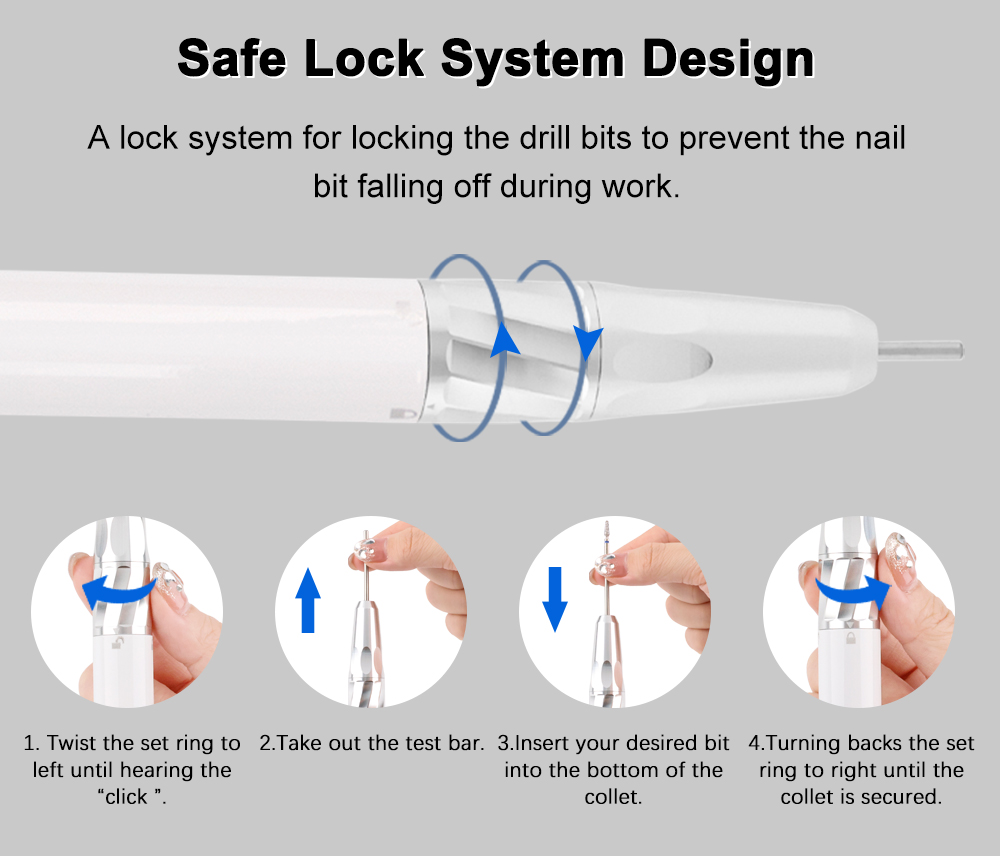 Safe Lock System Design

A lock system for locking the drill bits to prevent the nail bit falling off during work.

1. Twist the set ring to left until hearing the “click ”.

2.Take out the test bar.

3.Insert your desired bit into the bottom of the collet.

4.Turning backs the set ring to right until the collet is secured.