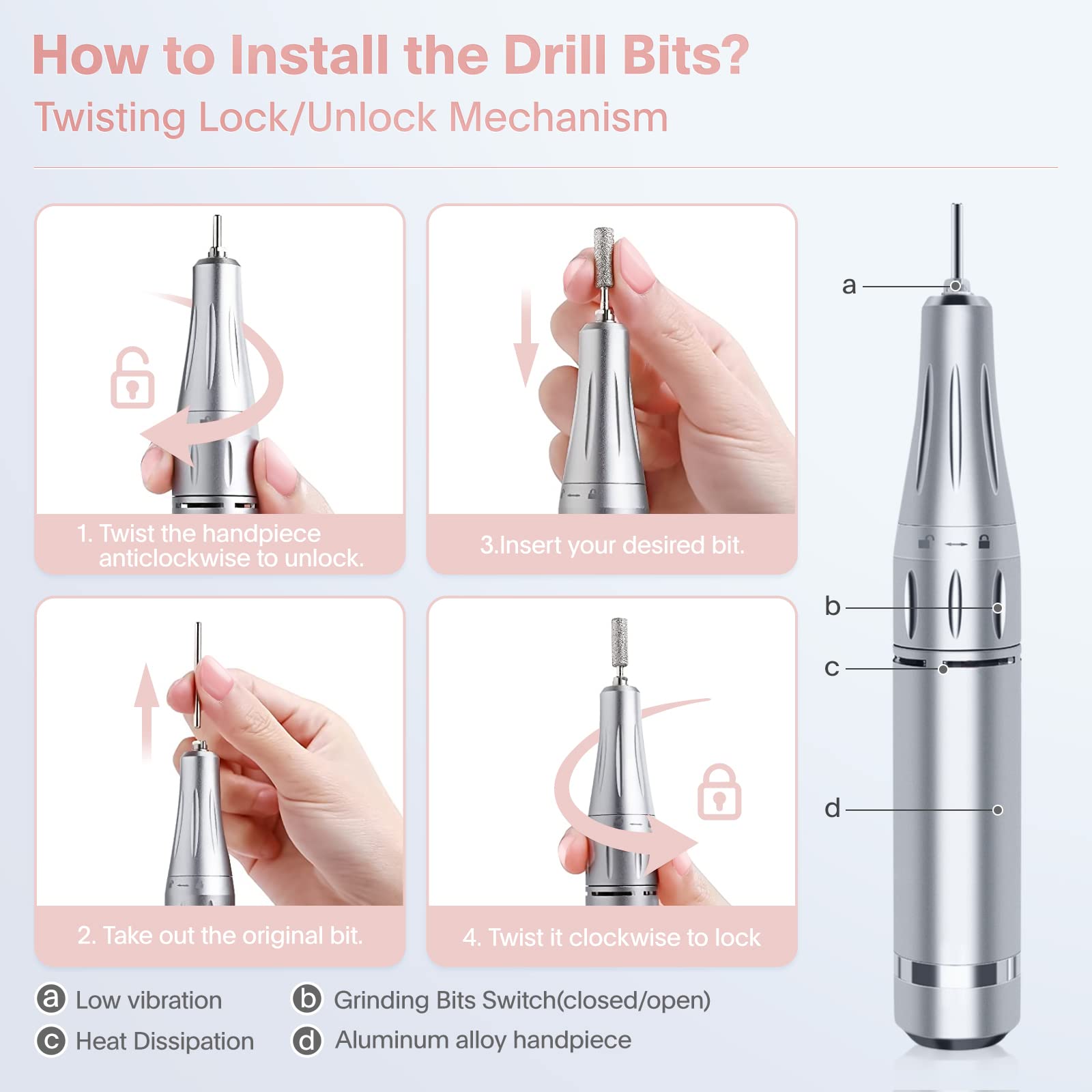 How to Install the Drill Bits?

Twisting Lock/Unlock Mechanism

1. Twist the handpiece anticlockwise to unlock.

3.Insert your desired bit.

2. Take out the original bit.

4. Twist it clockwise to lock

a

b

c

d

a Low vibration

b Grinding Bits Switch(closed/open)

c Heat Dissipation

d Aluminum alloy handpiece