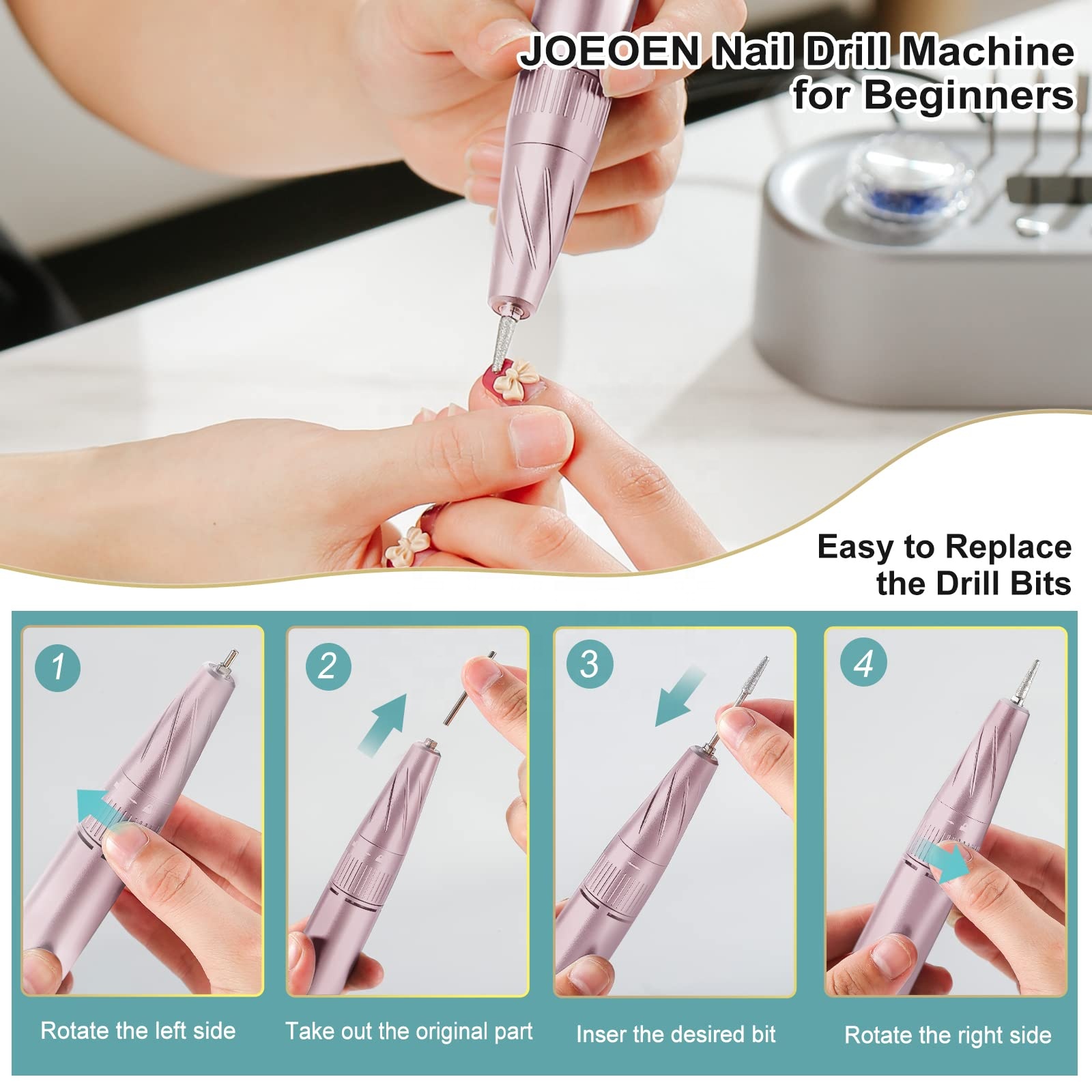 JOEOEN Nail Drill Machine for Beginners

Easy to Replace the Drill Bits

1

Rotate the left side

2

Take out the original part

3

Inser the desired bit

4

Rotate the right side