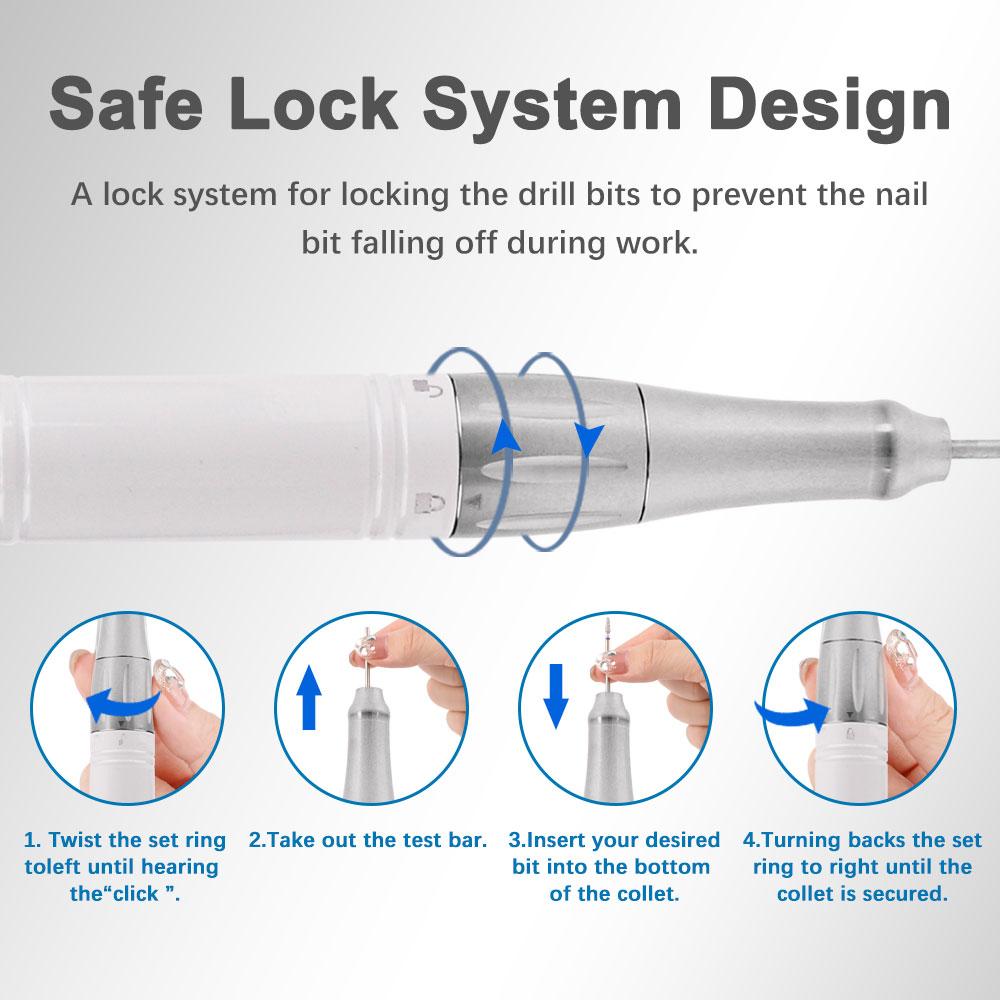 Safe Lock System Design

A lock system for locking the drill bits to prevent the nail bit falling off during work.

1. Twist the set ring toleft until hearing the“click ”.

2.Take out the test bar.

3.Insert your desired bit into the bottom of the collet.

4.Turning backs the set ring to right until the collet is secured.