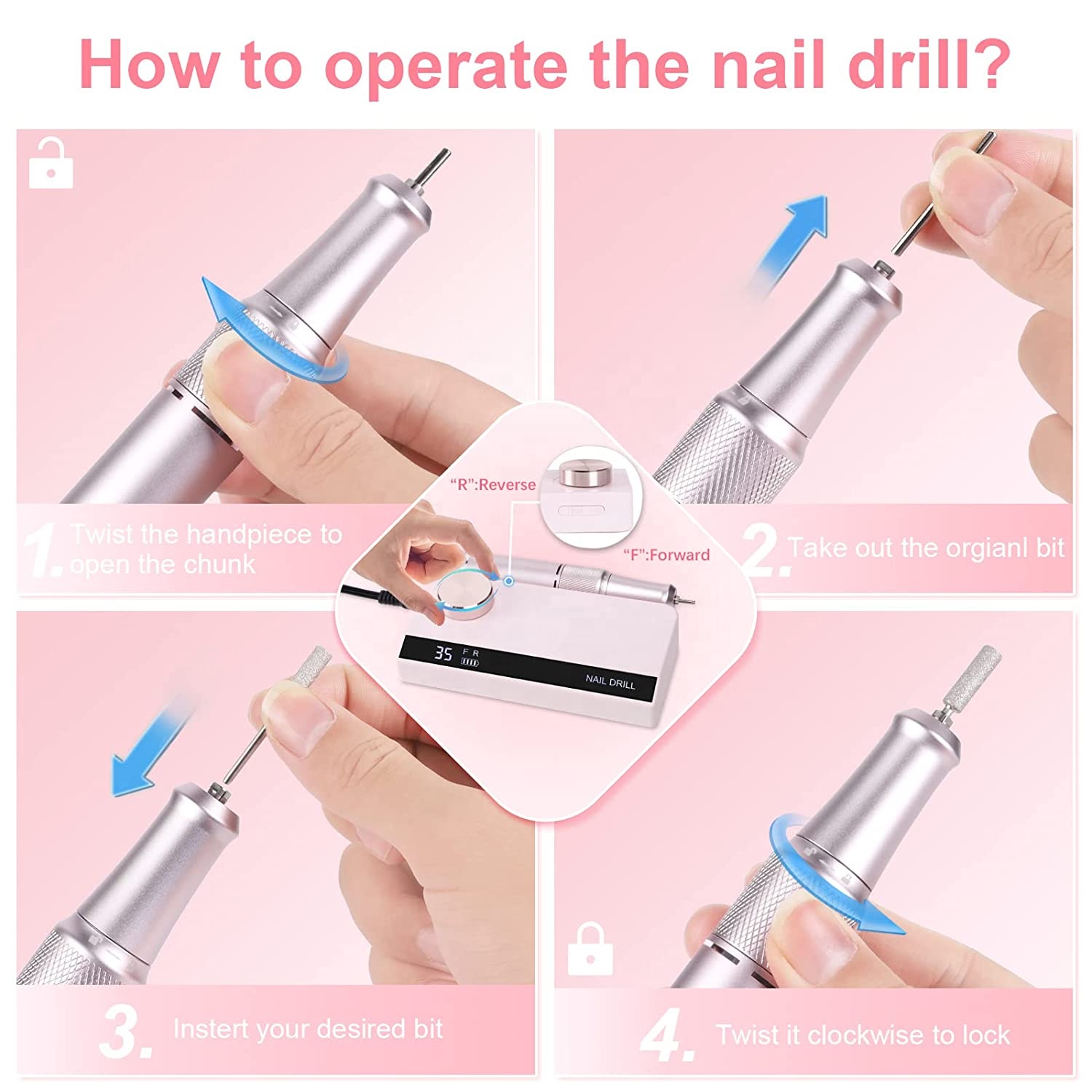 How to operate the nail drill?

1. Twist the handpiece to open the chunk

2. Take out the orgianl bit

"R":Reverse

"F":Forward

35 F R

NAIL DRILL

3. Instert your desired bit

4. Twist it clockwise to lock